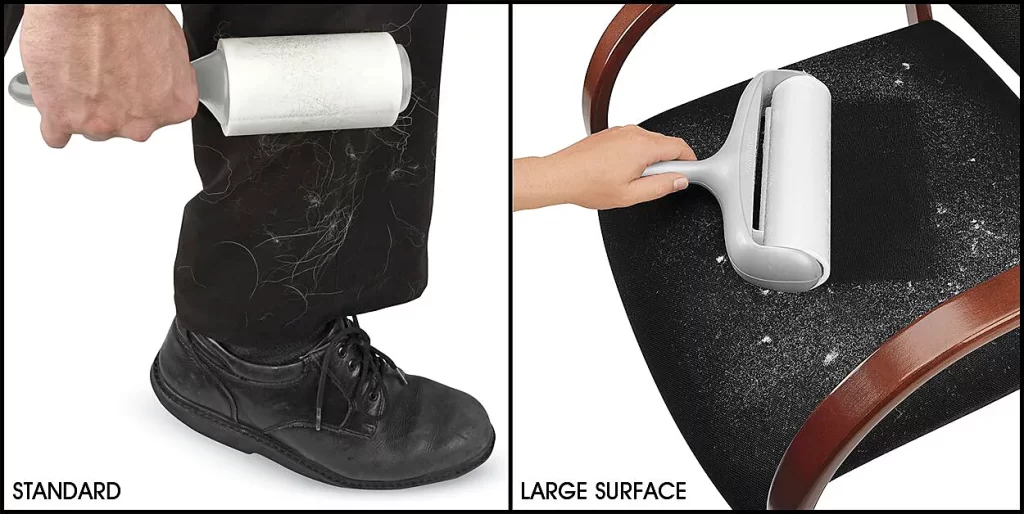 STANDARD

LARGE SURFACE