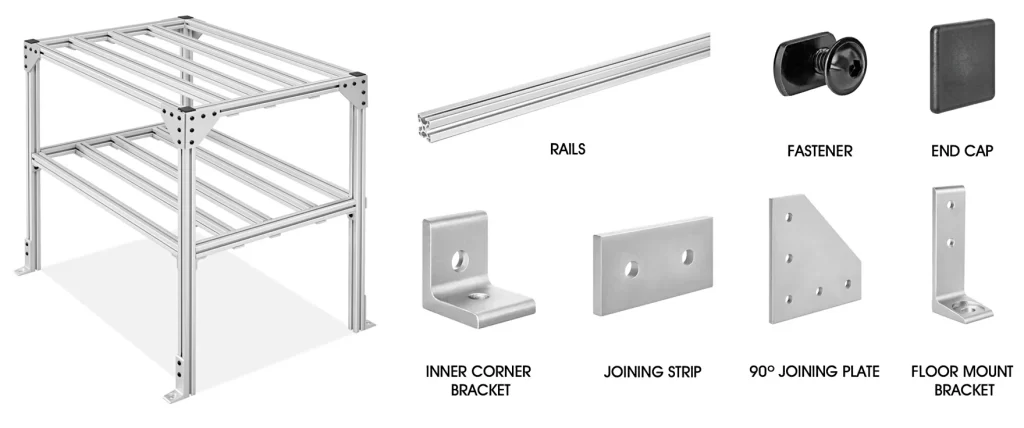 RAILS

FASTENER

END CAP

INNER CORNER BRACKET

JOINING STRIP

90° JOINING PLATE

FLOOR MOUNT BRACKET