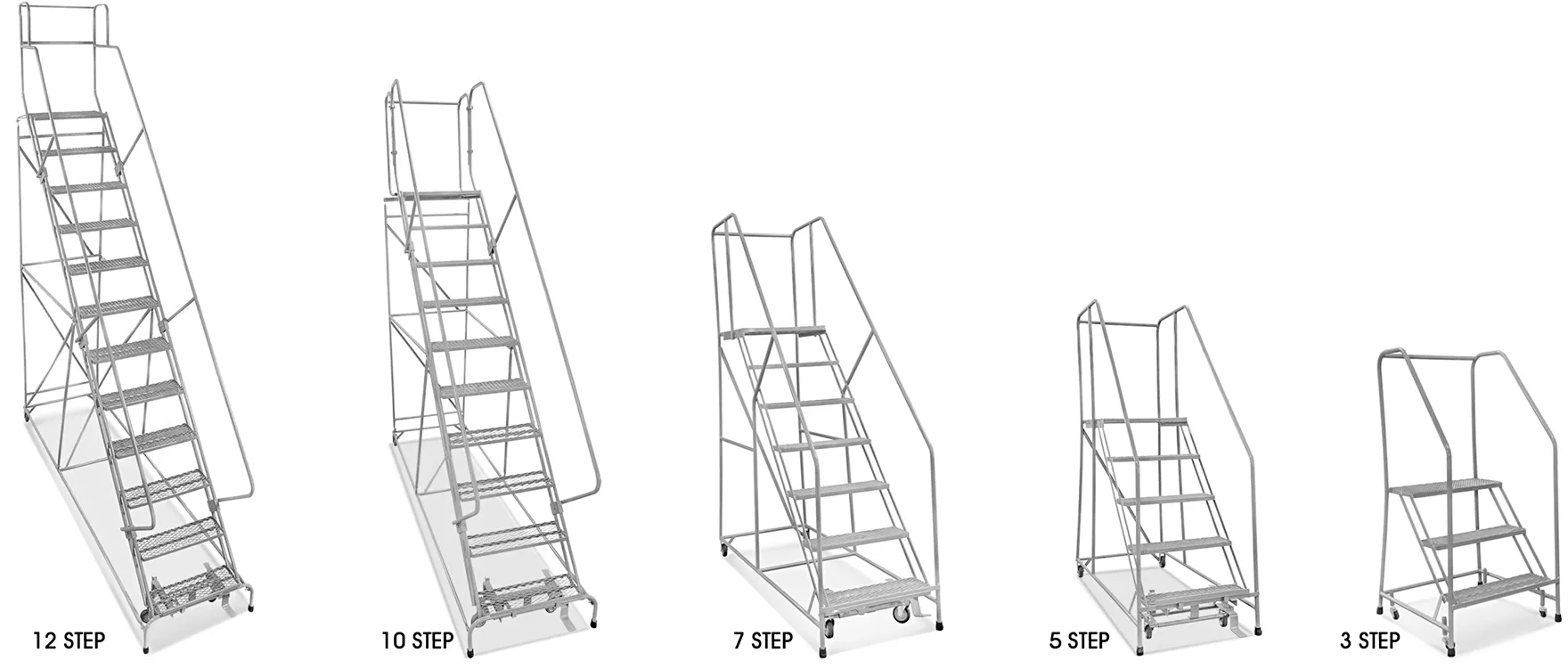 12 STEP

10 STEP

7 STEP

5 STEP

3 STEP