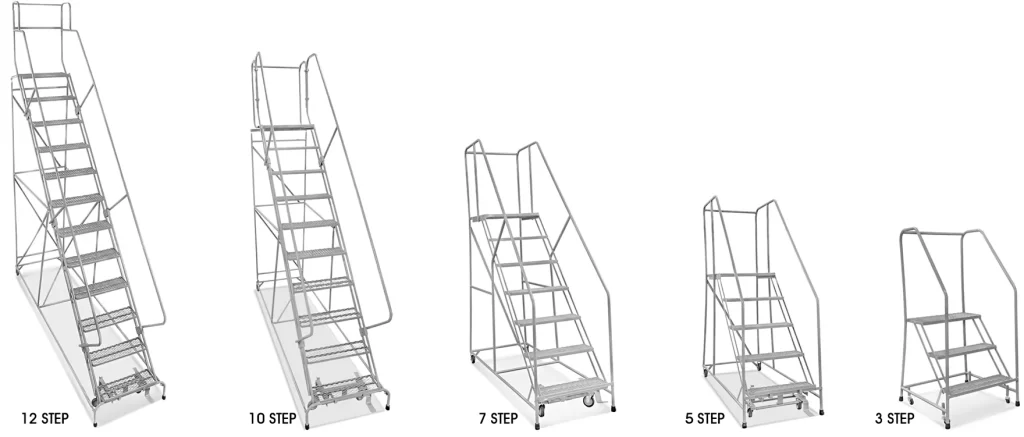 12 STEP

10 STEP

7 STEP

5 STEP

3 STEP