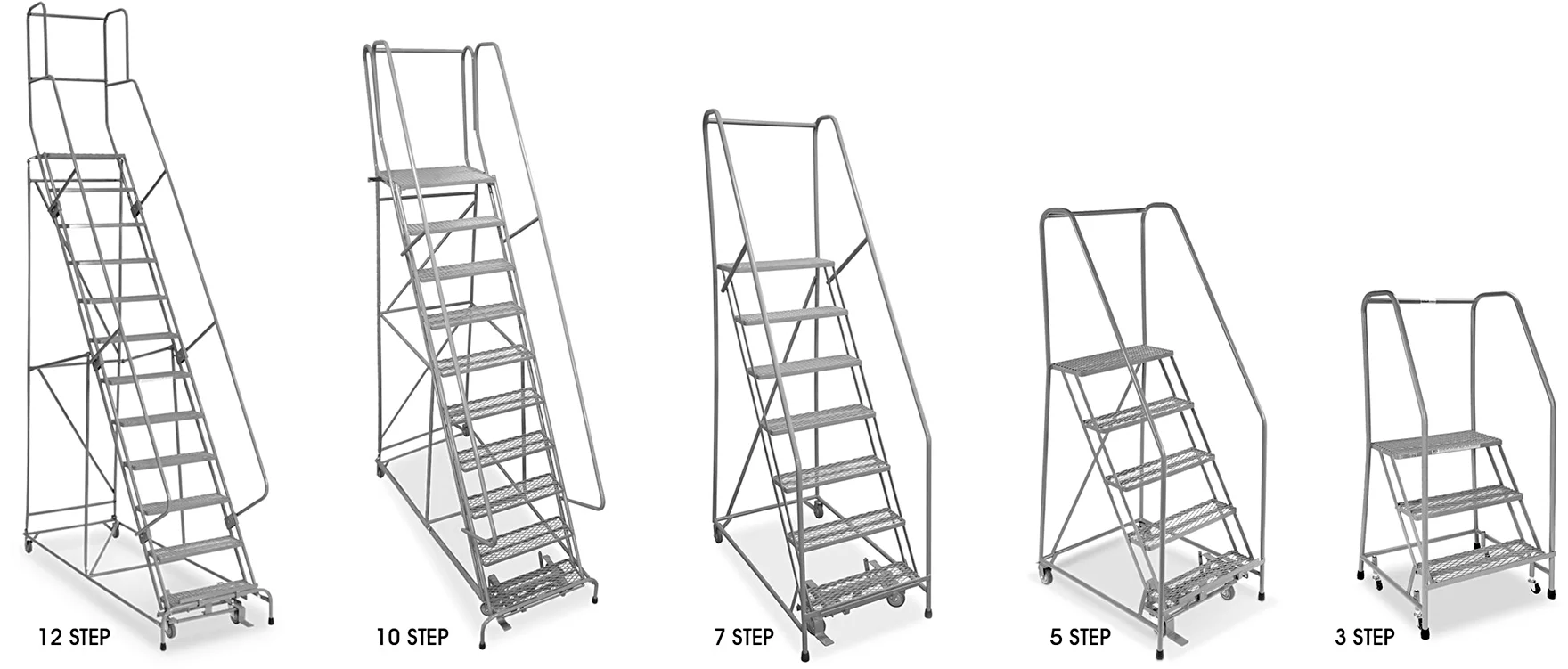 12 STEP

10 STEP

7 STEP

5 STEP

3 STEP