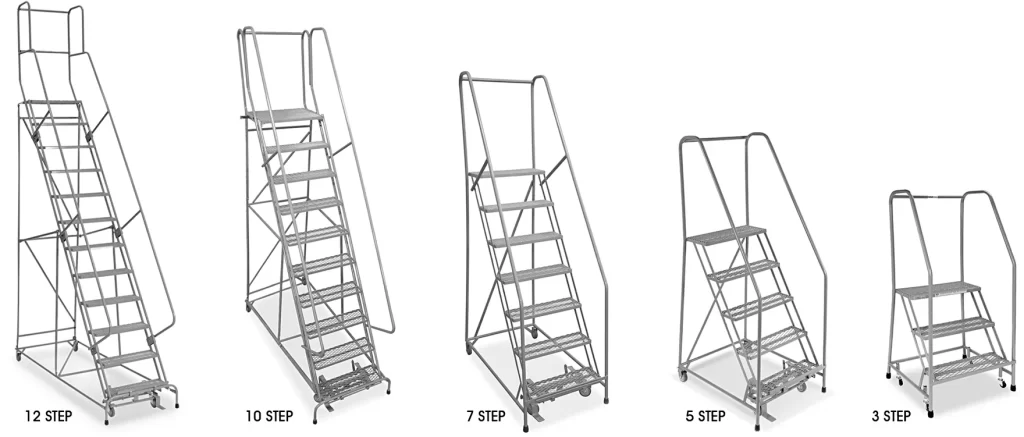 12 STEP

10 STEP

7 STEP

5 STEP

3 STEP